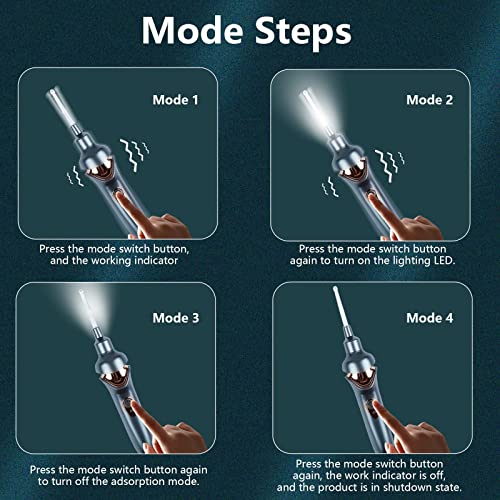 Mode Steps

Mode 1

Press the mode switch button, and the working indicator

Mode 2

Press the mode switch button again to turn on the lighting LED.

Mode 3

Press the mode switch button again to turn off the adsorption mode.

Mode 4

Press the mode switch button again, the work indicator is off, and the product is in shutdown state.