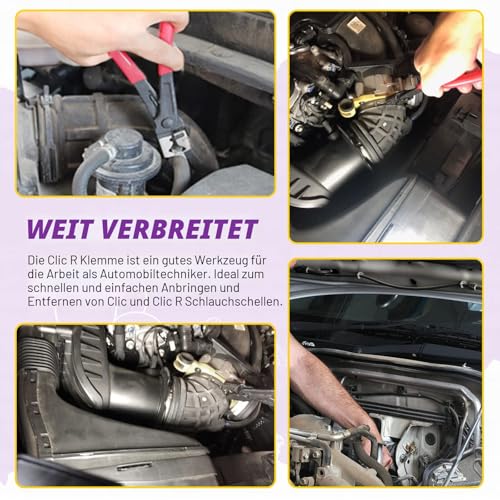 WEIT VERBREITET

Die Clic R Klemme ist ein gutes Werkzeug für die Arbeit als Automobiltechniker. Ideal zum schnellen und einfachen Anbringen und Entfernen von Clic und Clic R Schlauchschellen.