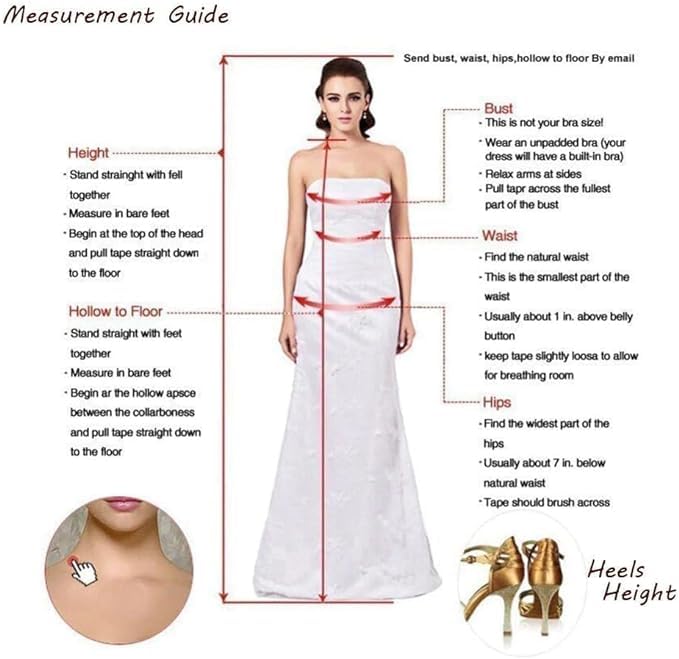 Measurement Guide

Send bust, waist, hips,hollow to floor By email

Height
· Stand strainght with fell together
· Measure in bare feet
· Begin at the top of the head and pull tape straight down to the floor

Hollow to Floor
· Stand straight with feet together
· Measure in bare feet
· Begin ar the hollow apsce between the collarboness and pull tape straight down to the floor

Bust
· This is not your bra size!
· Wear an unpadded bra (your dress will have a built-in bra)
· Relax arms at sides
· Pull tapr across the fullest part of the bust

Waist
· Find the natural waist
· This is the smallest part of the waist
· Usually about 1 in. above belly button
· keep tape slightly loosa to allow for breathing room

Hips
· Find the widest part of the hips
· Usually about 7 in. below natural waist
· Tape should brush across

Heels Height