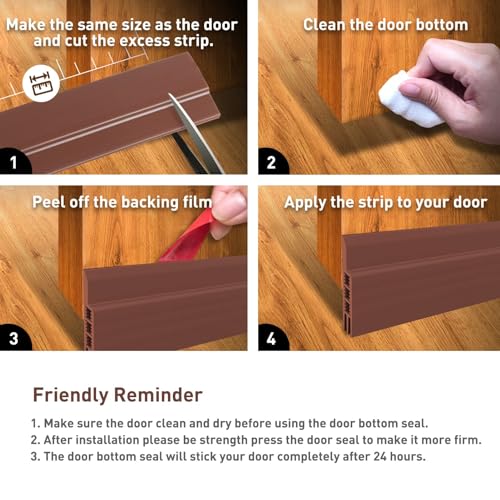 Make the same size as the door and cut the excess strip.

1

Clean the door bottom

2

Peel off the backing film

3

Apply the strip to your door

4

Friendly Reminder

1. Make sure the door clean and dry before using the door bottom seal.
2. After installation please be strength press the door seal to make it more firm.
3. The door bottom seal will stick your door completely after 24 hours.