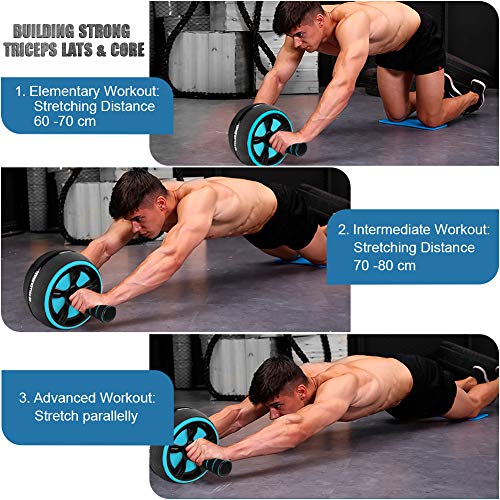 BUILDING STRONG TRICEPS LATS & CORE

1. Elementary Workout: Stretching Distance 60 -70 cm

2. Intermediate Workout: Stretching Distance 70 -80 cm

3. Advanced Workout: Stretch parallelly