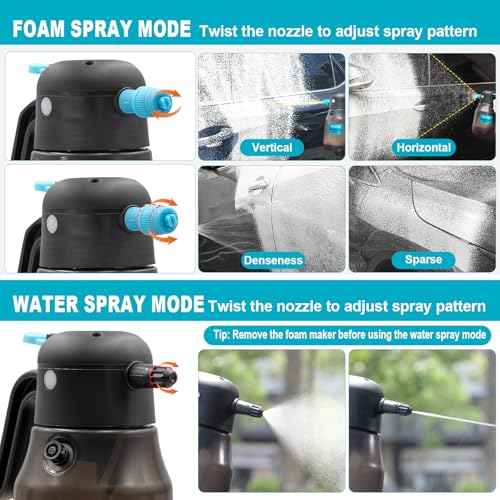 FOAM SPRAY MODE Twist the nozzle to adjust spray pattern

Vertical

Horizontal

Denseness

Sparse

WATER SPRAY MODE Twist the nozzle to adjust spray pattern

Tip: Remove the foam maker before using the water spray mode