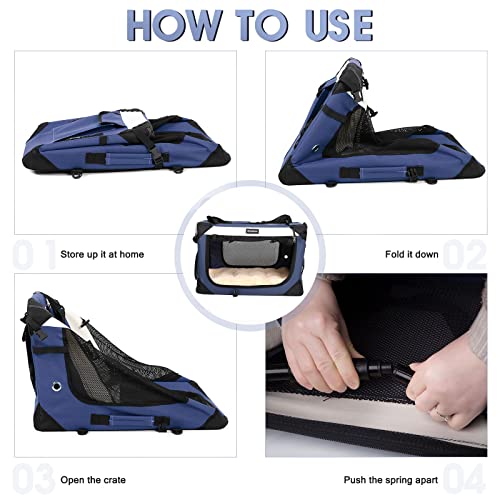 HOW TO USE

01 Store up it at home

Fold it down 02

03 Open the crate

Push the spring apart 04