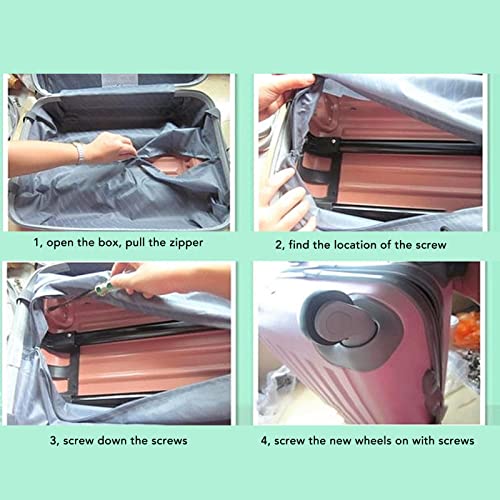 1, open the box, pull the zipper

2, find the location of the screw

3, screw down the screws

4, screw the new wheels on with screws