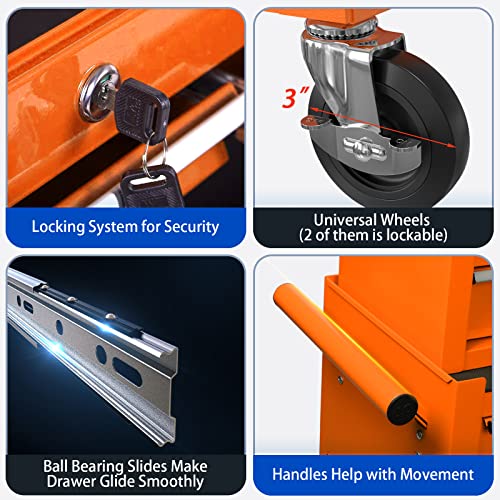 Locking System for Security

3"

Universal Wheels
(2 of them is lockable)

Ball Bearing Slides Make
Drawer Glide Smoothly

Handles Help with Movement