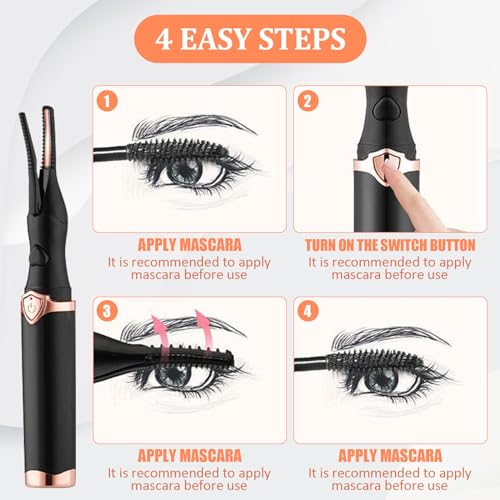 4 EASY STEPS

1

APPLY MASCARA
It is recommended to apply mascara before use

2

TURN ON THE SWITCH BUTTON
It is recommended to apply mascara before use

3

APPLY MASCARA
It is recommended to apply mascara before use

4

APPLY MASCARA
It is recommended to apply mascara before use