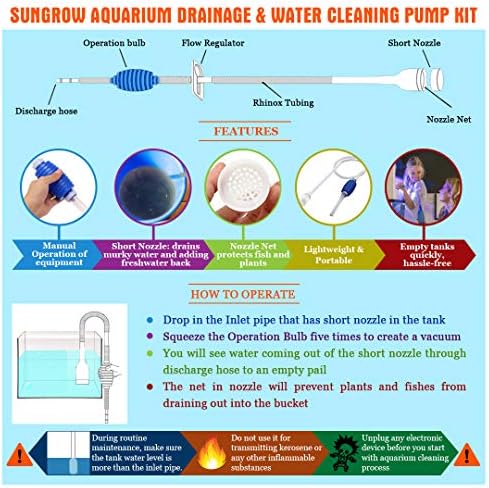 SUNGROW AQUARIUM DRAINAGE & WATER CLEANING PUMP KIT

Operation bulb

Flow Regulator

Short Nozzle

Discharge hose

Rhinox Tubing

Nozzle Net

FEATURES

Manual Operation of equipment

Short Nozzle: drains murky water and adding freshwater back

Nozzle Net protects fish and plants

Lightweight & Portable

Empty tanks quickly, hassle-free

HOW TO OPERATE

Drop in the Inlet pipe that has short nozzle in the tank

Squeeze the Operation Bulb five times to create a vacuum

You will see water coming out of the short nozzle through discharge hose to an empty pail

The net in nozzle will prevent plants and fishes from draining out into the bucket

!

During routine maintenance, make sure the tank water level is more than the inlet pipe.

Do not use it for transmitting kerosene or any other inflammable substances

Unplug any electronic device before you start with aquarium cleaning process

!