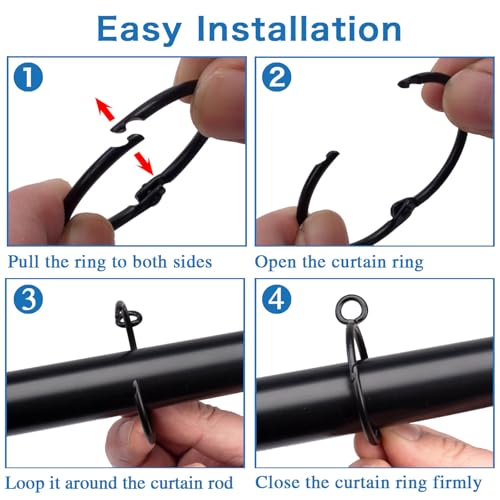 Easy Installation

1

Pull the ring to both sides

2

Open the curtain ring

3

Loop it around the curtain rod

4

Close the curtain ring firmly