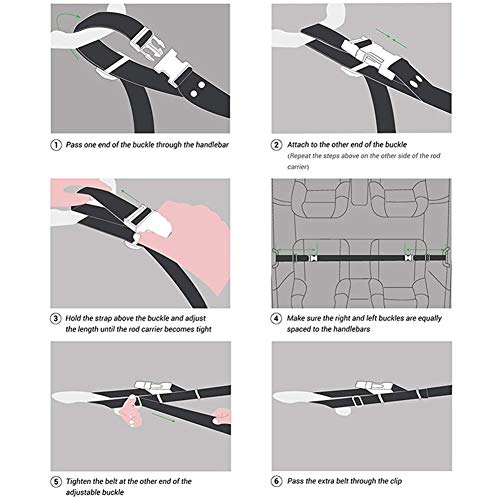 ① Pass one end of the buckle through the handlebar

② Attach to the other end of the buckle
(Repeat the steps above on the other side of the rod carrier)

③ Hold the strap above the buckle and adjust the length until the rod carrier becomes tight

④ Make sure the right and left buckles are equally spaced to the handlebars

⑤ Tighten the belt at the other end of the adjustable buckle

⑥ Pass the extra belt through the clip