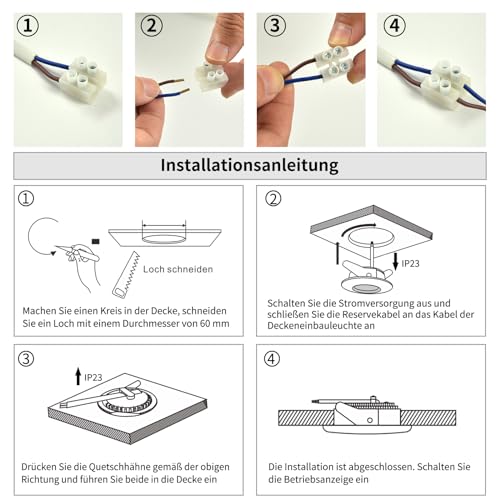 ①

②

③

④

Installationsanleitung

①

Loch schneiden

Machen Sie einen Kreis in der Decke, schneiden Sie ein Loch mit einem Durchmesser von 60 mm

②

IP23

Schalten Sie die Stromversorgung aus und schließen Sie die Reservekabel an das Kabel der Deckeneinbauleuchte an

③

IP23

Drücken Sie die Quetschhähne gemäß der obigen Richtung und führen Sie beide in die Decke ein

④

Die Installation ist abgeschlossen. Schalten Sie die Betriebsanzeige ein