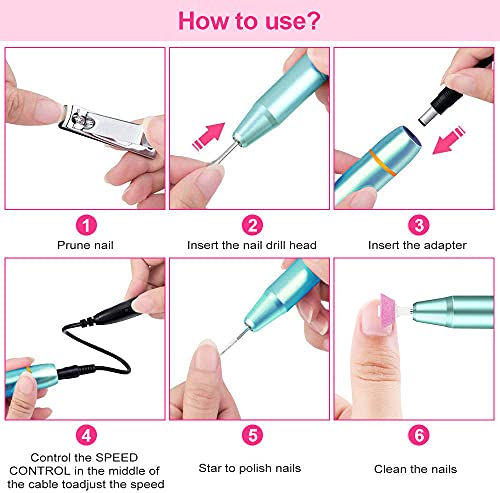 How to use?

1
Prune nail

2
Insert the nail drill head

3
Insert the adapter

4
Control the SPEED CONTROL in the middle of the cable toadjust the speed

5
Star to polish nails

6
Clean the nails