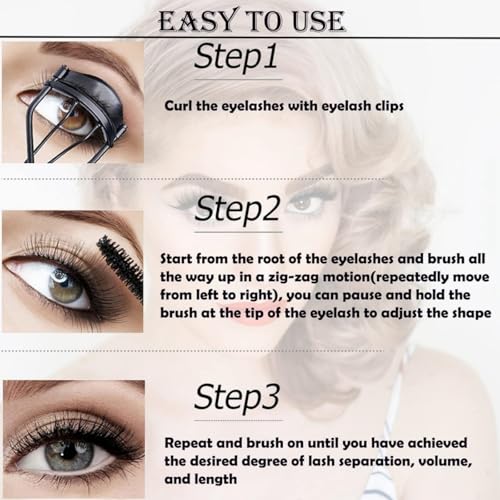 EASY TO USE

Step1

Curl the eyelashes with eyelash clips

Step2

Start from the root of the eyelashes and brush all the way up in a zig-zag motion(repeatedly move from left to right), you can pause and hold the brush at the tip of the eyelash to adjust the shape

Step3

Repeat and brush on until you have achieved the desired degree of lash separation, volume, and length