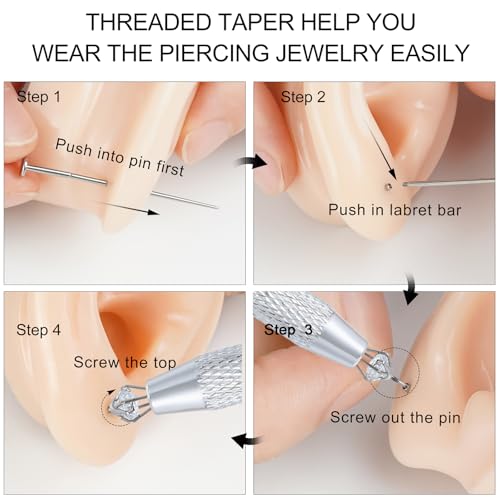 THREADED TAPER HELP YOU WEAR THE PIERCING JEWELRY EASILY

Step 1

Push into pin first

Step 2

Push in labret bar

Step 3

Screw out the pin

Step 4

Screw the top