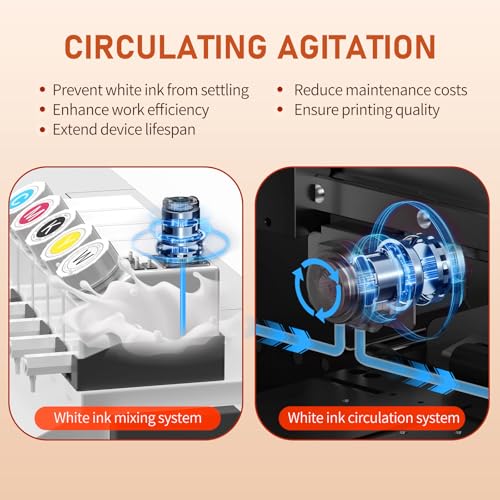 CIRCULATING AGITATION

• Prevent white ink from settling
• Enhance work efficiency
• Extend device lifespan

• Reduce maintenance costs
• Ensure printing quality

C
M
K
Y
W

White ink mixing system

White ink circulation system