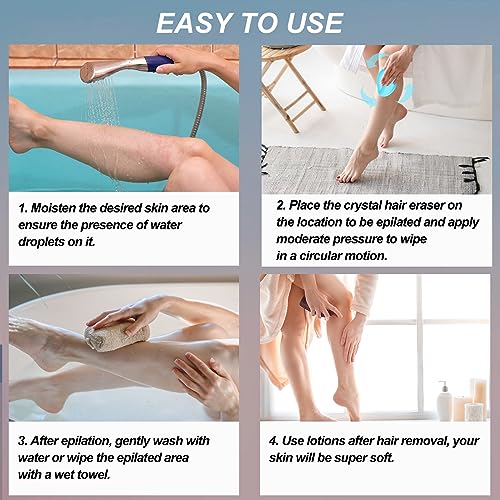 EASY TO USE

1. Moisten the desired skin area to ensure the presence of water droplets on it.

2. Place the crystal hair eraser on the location to be epilated and apply moderate pressure to wipe in a circular motion.

3. After epilation, gently wash with water or wipe the epilated area with a wet towel.

4. Use lotions after hair removal, your skin will be super soft.