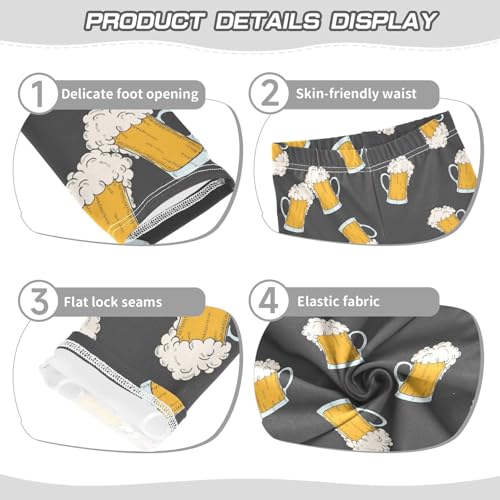 PRODUCT DETAILS DISPLAY

1 Delicate foot opening

2 Skin-friendly waist

3 Flat lock seams

4 Elastic fabric