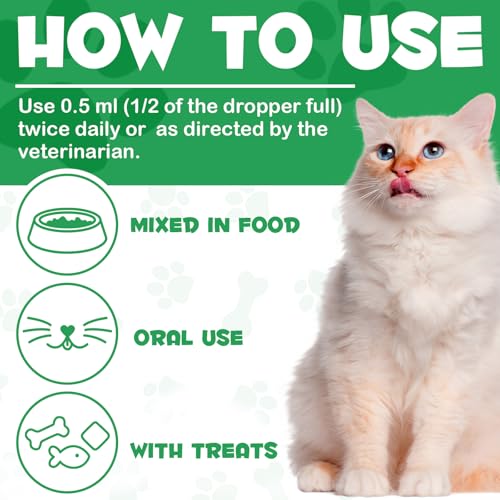 HOW TO USE

Use 0.5 ml (1/2 of the dropper full) twice daily or as directed by the veterinarian.

MIXED IN FOOD

ORAL USE

WITH TREATS