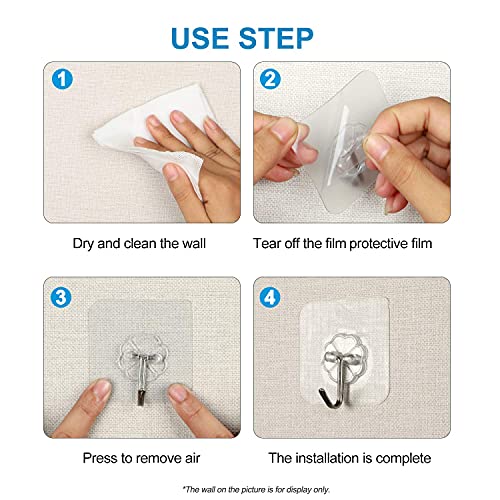 USE STEP

1

Dry and clean the wall

2

Tear off the film protective film

3

Press to remove air

4

The installation is complete

*The wall on the picture is for display only.