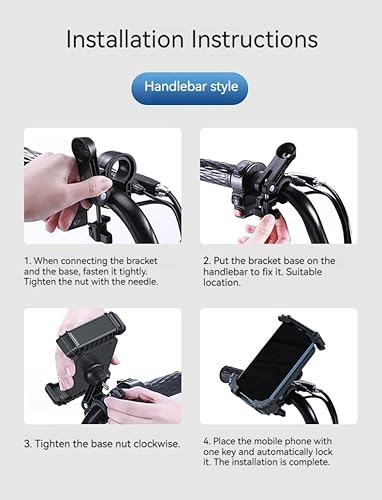 Installation Instructions

Handlebar style

1. When connecting the bracket and the base, fasten it tightly. Tighten the nut with the needle.

2. Put the bracket base on the handlebar to fix it. Suitable location.

3. Tighten the base nut clockwise.

4. Place the mobile phone with one key and automatically lock it. The installation is complete.