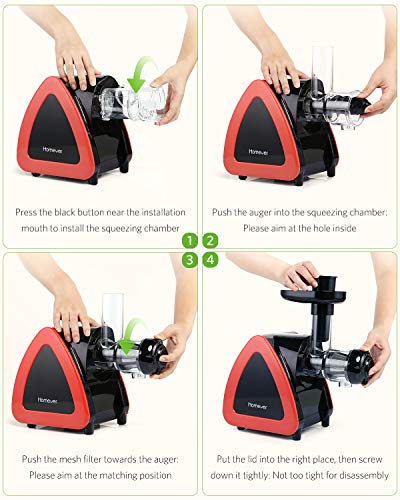 Homever

Press the black button near the installation mouth to install the squeezing chamber

Homever

Push the auger into the squeezing chamber: Please aim at the hole inside

1 2

3 4

Homever

Push the mesh filter towards the auger: Please aim at the matching position

Homever

Put the lid into the right place, then screw down it tightly: Not too tight for disassembly