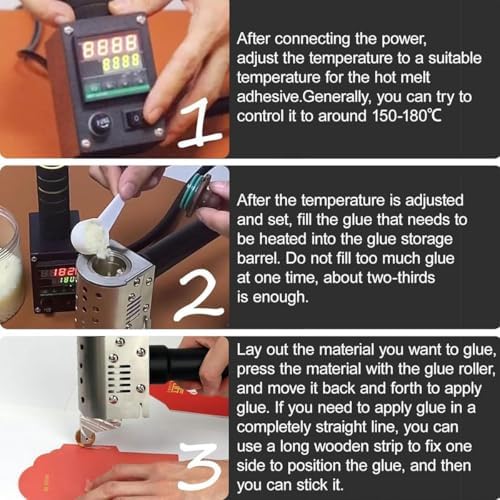 8888
8888

1

After connecting the power, adjust the temperature to a suitable temperature for the hot melt adhesive.Generally, you can try to control it to around 150-180℃

182
180

2

After the temperature is adjusted and set, fill the glue that needs to be heated into the glue storage barrel. Do not fill too much glue at one time, about two-thirds is enough.

3

Lay out the material you want to glue, press the material with the glue roller, and move it back and forth to apply glue. If you need to apply glue in a completely straight line, you can use a long wooden strip to fix one side to position the glue, and then you can stick it.