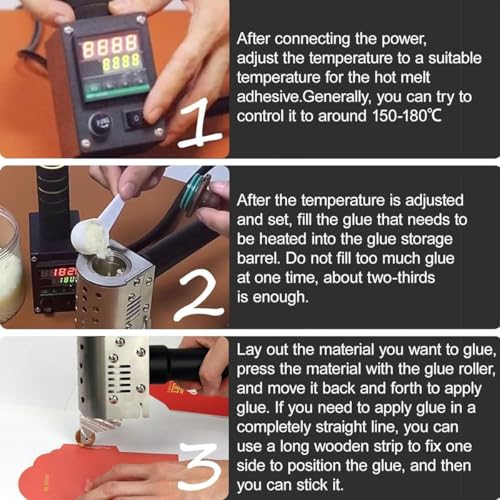 8888
8888

1

After connecting the power, adjust the temperature to a suitable temperature for the hot melt adhesive.Generally, you can try to control it to around 150-180℃

182
180

2

After the temperature is adjusted and set, fill the glue that needs to be heated into the glue storage barrel. Do not fill too much glue at one time, about two-thirds is enough.

3

Lay out the material you want to glue, press the material with the glue roller, and move it back and forth to apply glue. If you need to apply glue in a completely straight line, you can use a long wooden strip to fix one side to position the glue, and then you can stick it.