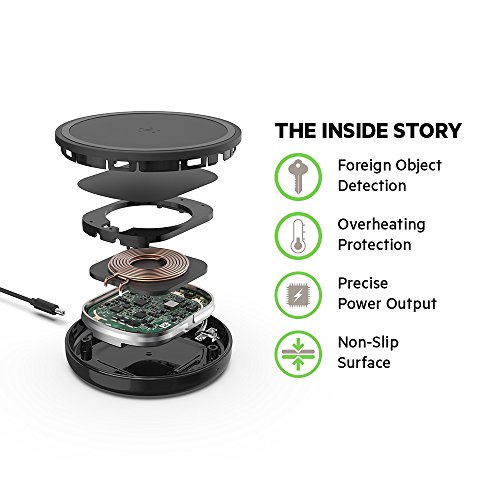 THE INSIDE STORY

Foreign Object Detection

Overheating Protection

Precise Power Output

Non-Slip Surface