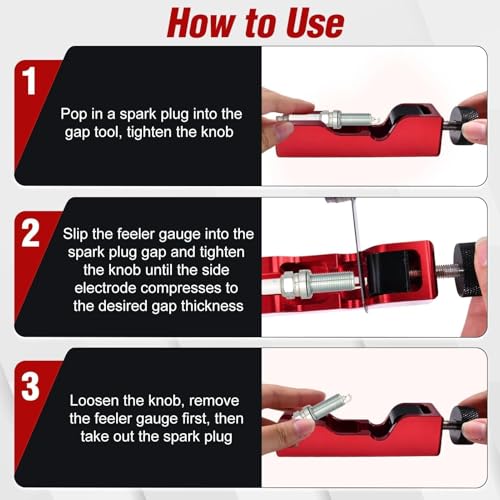 How to Use

1

Pop in a spark plug into the gap tool, tighten the knob

2

Slip the feeler gauge into the spark plug gap and tighten the knob until the side electrode compresses to the desired gap thickness

3

Loosen the knob, remove the feeler gauge first, then take out the spark plug