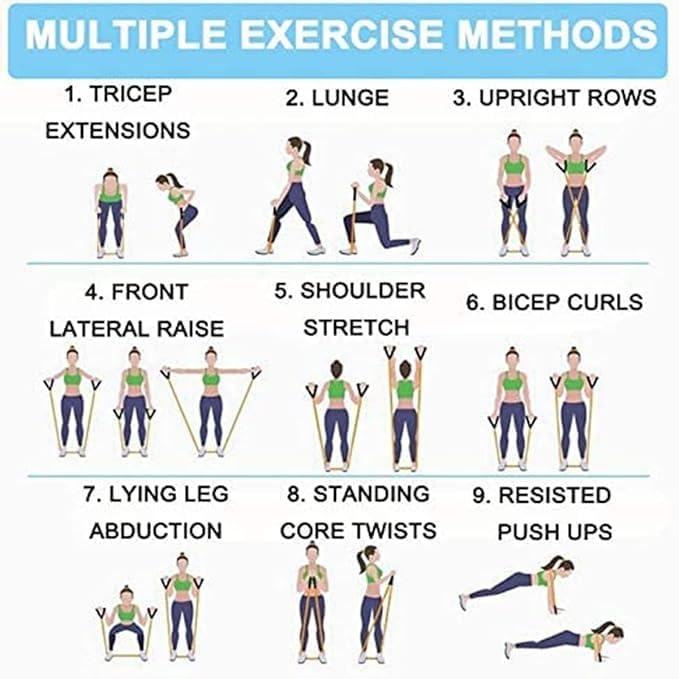 MULTIPLE EXERCISE METHODS

1. TRICEP EXTENSIONS

2. LUNGE

3. UPRIGHT ROWS

4. FRONT LATERAL RAISE

5. SHOULDER STRETCH

6. BICEP CURLS

7. LYING LEG ABDUCTION

8. STANDING CORE TWISTS

9. RESISTED PUSH UPS