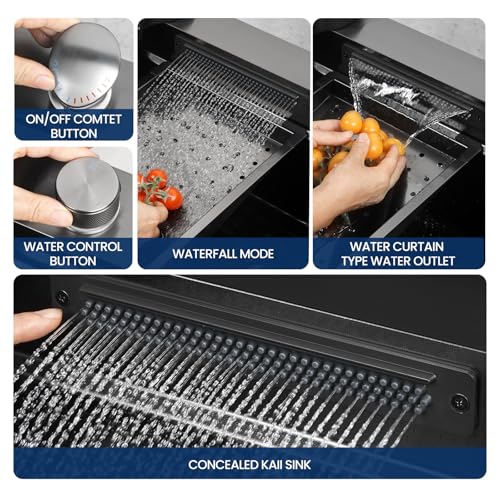 ON/OFF COMTET BUTTON

WATER CONTROL BUTTON

WATERFALL MODE

WATER CURTAIN TYPE WATER OUTLET

CONCEALED KAII SINK