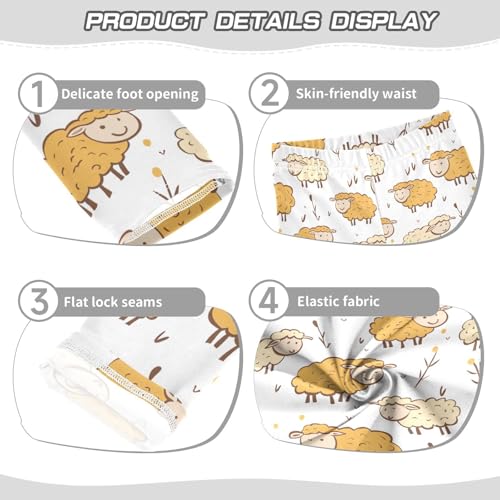 PRODUCT DETAILS DISPLAY

1 Delicate foot opening

2 Skin-friendly waist

3 Flat lock seams

4 Elastic fabric