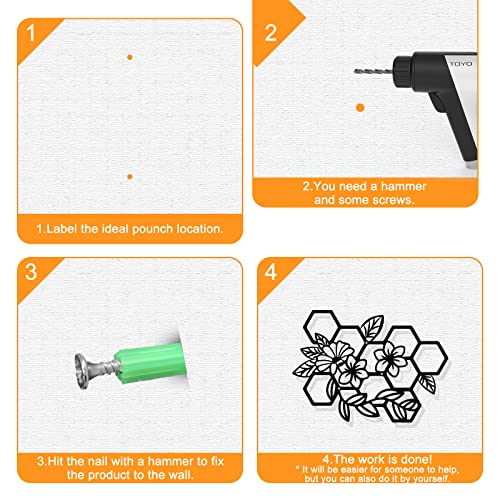 1

1.Label the ideal pounch location.

2

TOYO

2.You need a hammer and some screws.

3

3.Hit the nail with a hammer to fix the product to the wall.

4

4.The work is done!
* It will be easier for someone to help, but you can also do it by yourself.