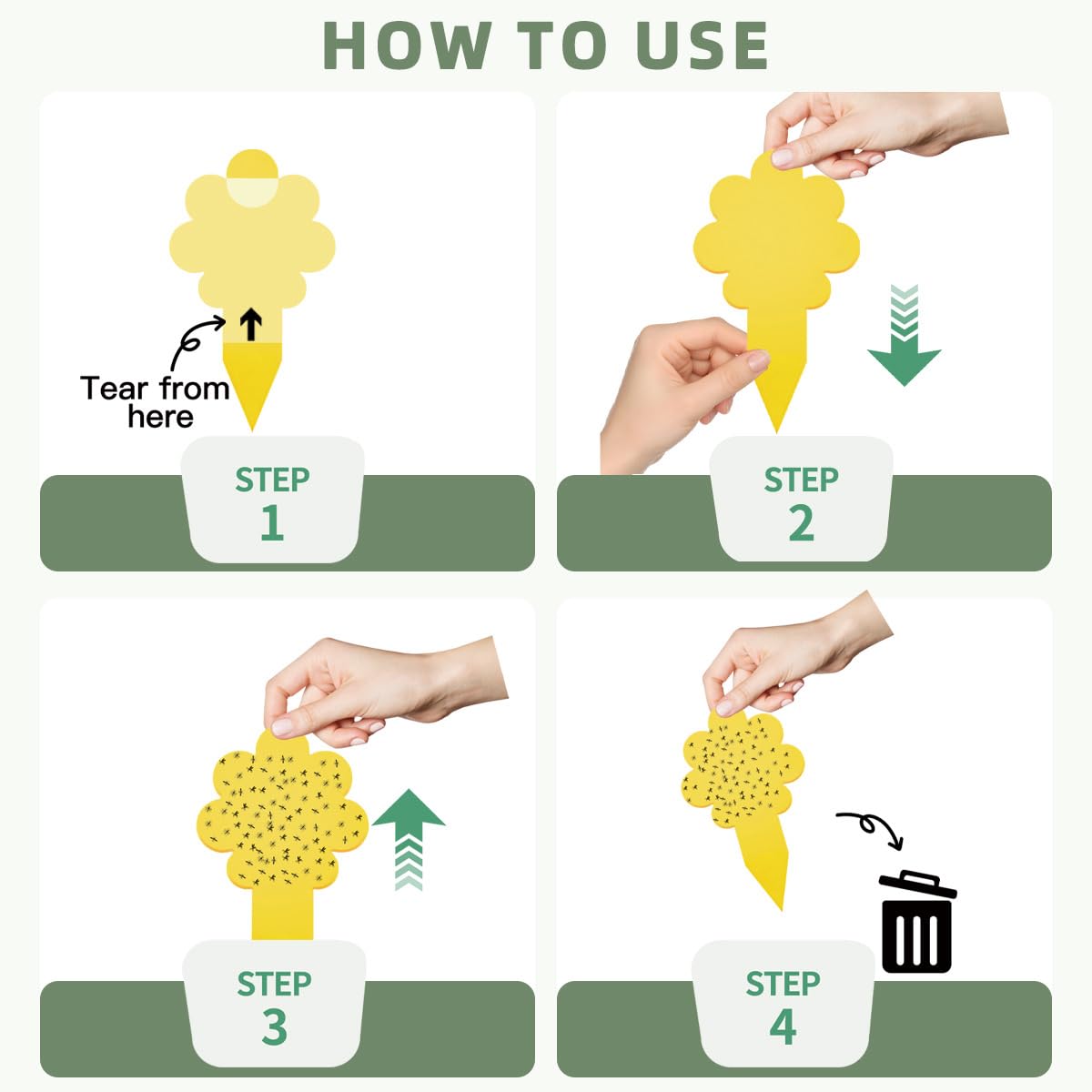 HOW TO USE

Tear from here

STEP 1

STEP 2

STEP 3

STEP 4