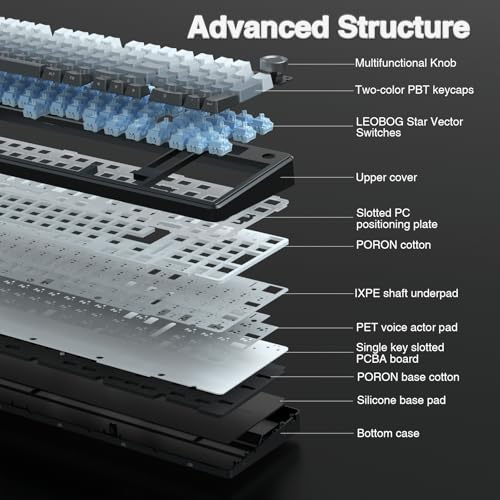 Advanced Structure

Multifunctional Knob

Two-color PBT keycaps

LEOBOG Star Vector Switches

Upper cover

Slotted PC positioning plate

PORON cotton

IXPE shaft underpad

PET voice actor pad

Single key slotted PCBA board

PORON base cotton

Silicone base pad

Bottom case