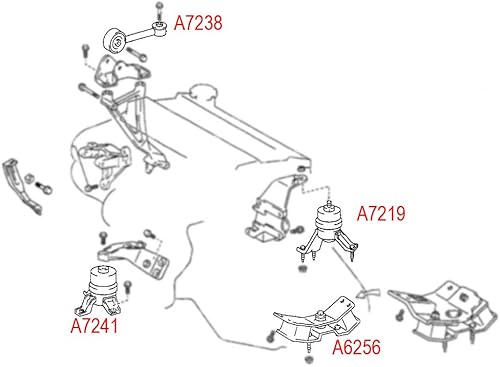 A7238

A7219

A7241

A6256