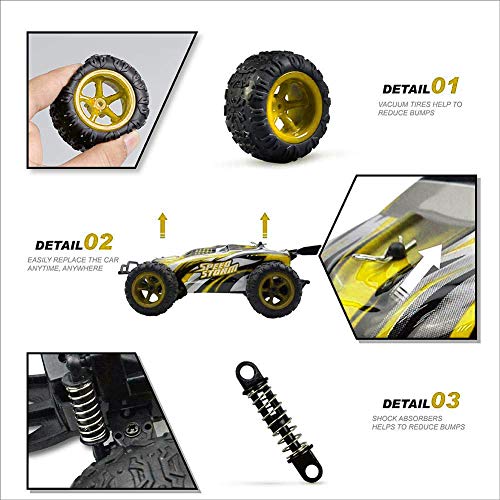 DETAIL01
VACUUM TIRES HELP TO REDUCE BUMPS

DETAIL02
EASILY REPLACE THE CAR ANYTIME, ANYWHERE

SPEED STORM

DETAIL03
SHOCK ABSORBERS HELPS TO REDUCE BUMPS