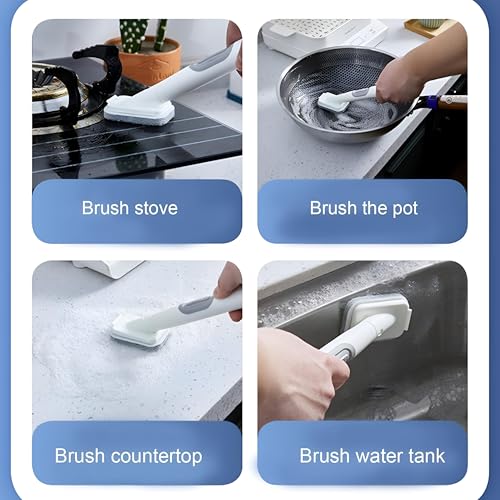 Brush stove

Brush the pot

Brush countertop

Brush water tank