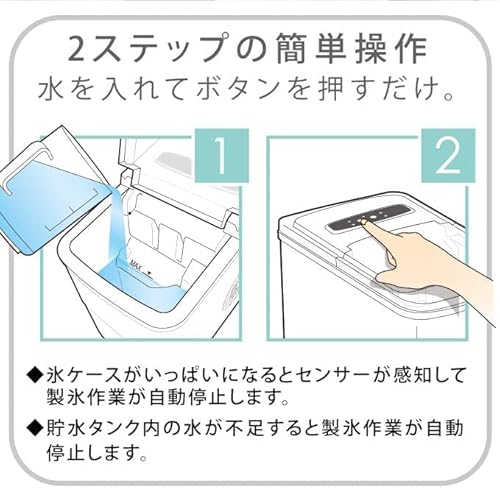 2ステップの簡単操作
水を入れてボタンを押すだけ。

1

MAX

2

◆氷ケースがいっぱいになるとセンサーが感知して製氷作業が自動停止します。

◆貯水タンク内の水が不足すると製氷作業が自動停止します。