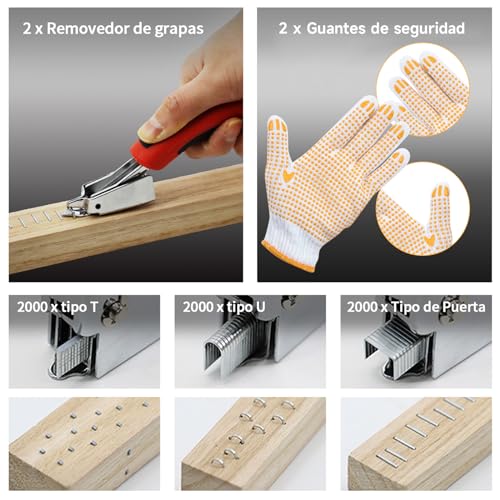 2 x Removedor de grapas

2 x Guantes de seguridad

2000 x tipo T

2000 x tipo U

2000 x Tipo de Puerta