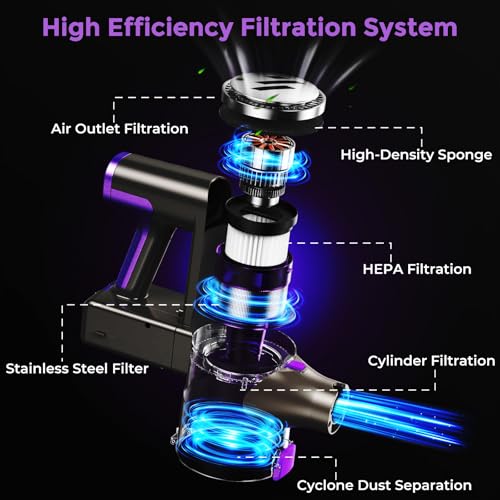 High Efficiency Filtration System

Air Outlet Filtration

High-Density Sponge

HEPA Filtration

Stainless Steel Filter

Cylinder Filtration

Cyclone Dust Separation