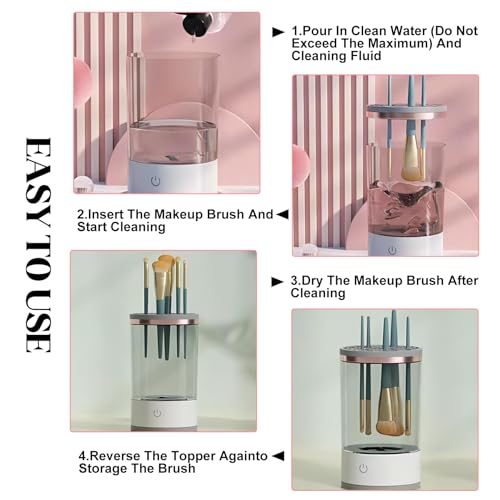 EASY TO USE

1.Pour In Clean Water (Do Not Exceed The Maximum) And Cleaning Fluid

2.Insert The Makeup Brush And Start Cleaning

3.Dry The Makeup Brush After Cleaning

4.Reverse The Topper Againto Storage The Brush