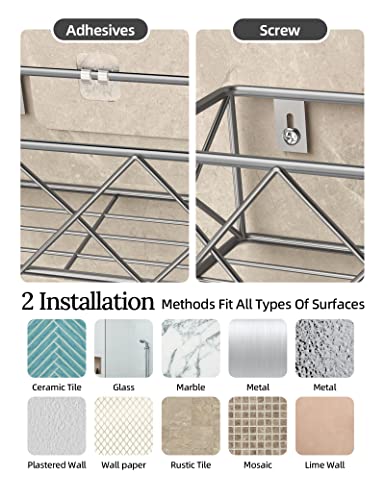 Adhesives

Screw

2 Installation Methods Fit All Types Of Surfaces

Ceramic Tile

Glass

Marble

Metal

Metal

Plastered Wall

Wall paper

Rustic Tile

Mosaic

Lime Wall