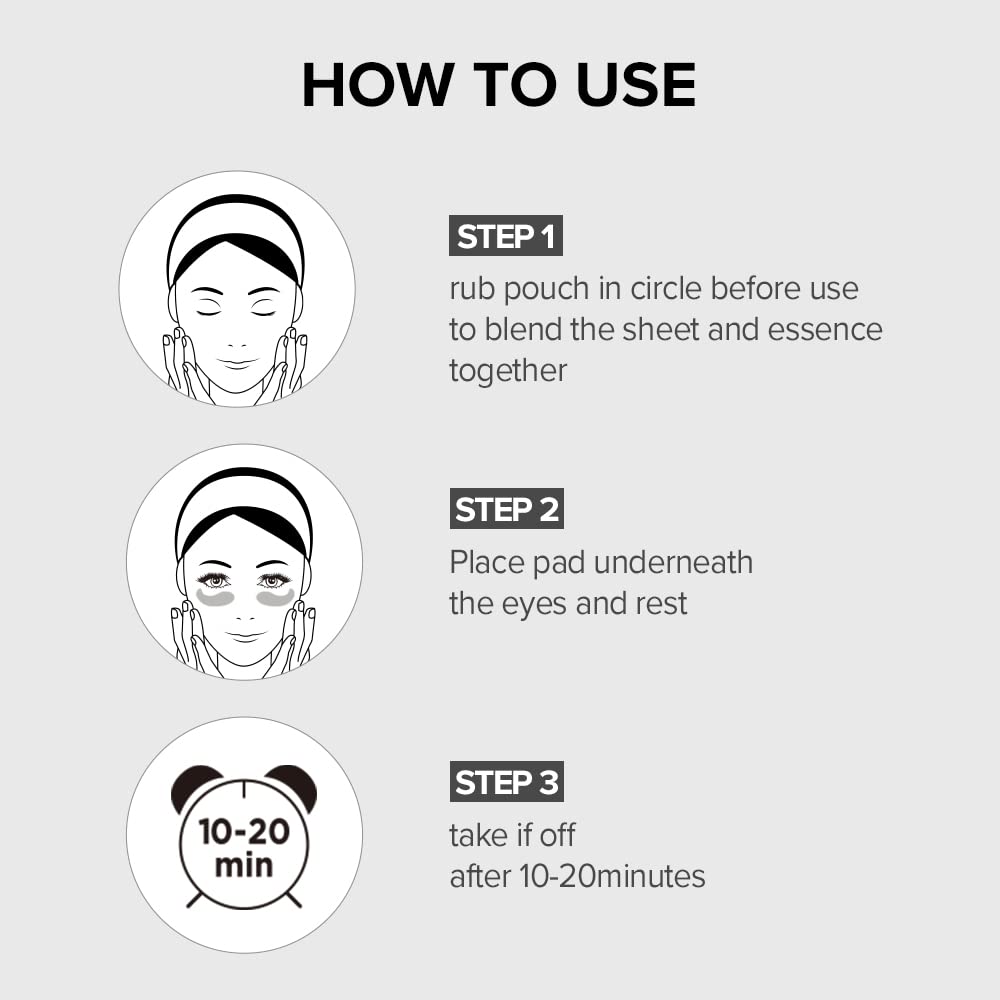 HOW TO USE

STEP 1
rub pouch in circle before use to blend the sheet and essence together

STEP 2
Place pad underneath the eyes and rest

10-20 min

STEP 3
take if off after 10-20minutes