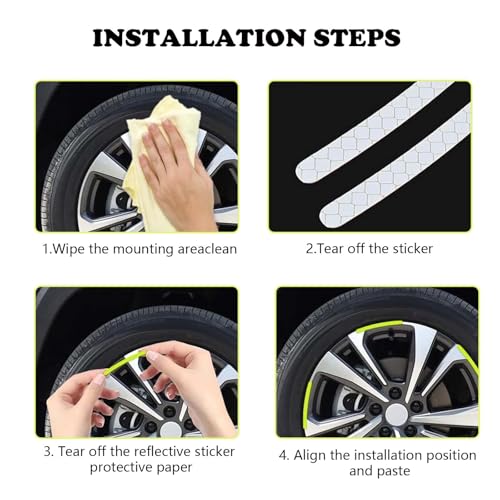 INSTALLATION STEPS

1.Wipe the mounting areaclean

2.Tear off the sticker

3. Tear off the reflective sticker protective paper

4. Align the installation position and paste