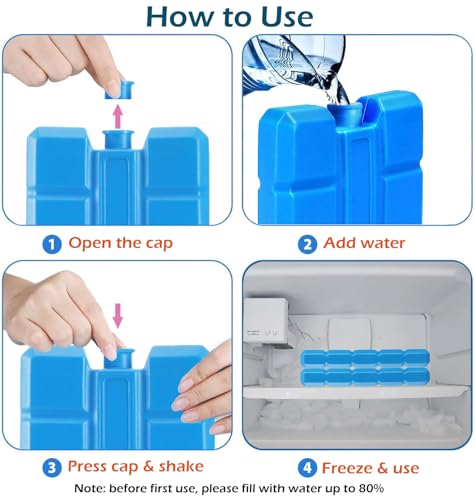 How to Use

1 Open the cap

2 Add water

3 Press cap & shake

4 Freeze & use

Note: before first use, please fill with water up to 80%