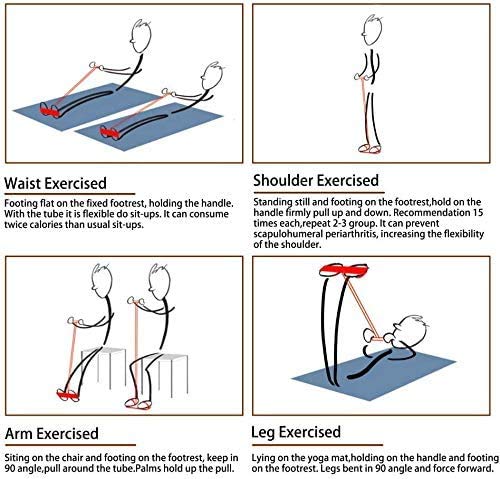 Waist Exercised

Footing flat on the fixed footrest, holding the handle. With the tube it is flexible do sit-ups. It can consume twice calories than usual sit-ups.

Shoulder Exercised

Standing still and footing on the footrest,hold on the handle firmly pull up and down. Recommendation 15 times each,repeat 2-3 group. It can prevent scapulohumeral periarthritis, increasing the flexibility of the shoulder.

Arm Exercised

Siting on the chair and footing on the footrest, keep in 90 angle,pull around the tube.Palms hold up the pull.

Leg Exercised

Lying on the yoga mat,holding on the handle and footing on the footrest. Legs bent in 90 angle and force forward.