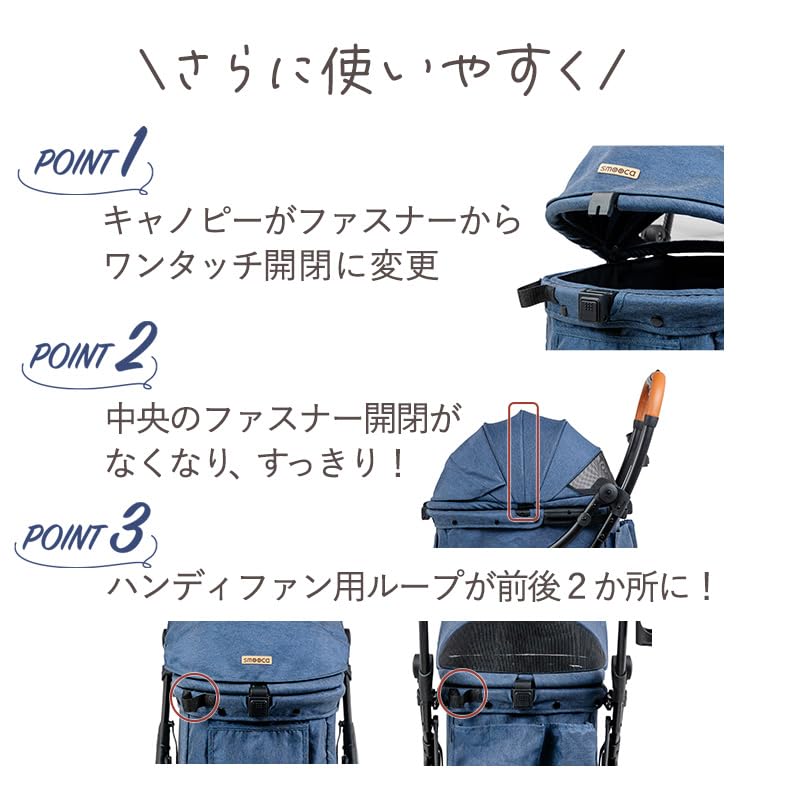 \さらに使いやすく/

POINT 1
キャノピーがファスナーからワンタッチ開閉に変更

smooca

POINT 2
中央のファスナー開閉がなくなり、すっきり！

POINT 3
ハンディファン用ループが前後２か所に！

smooca