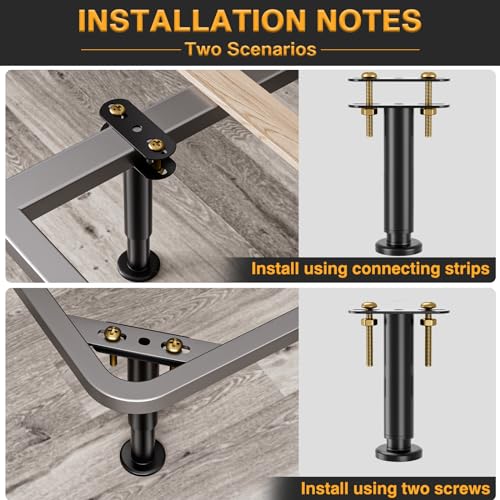 INSTALLATION NOTES
Two Scenarios

Install using connecting strips

Install using two screws