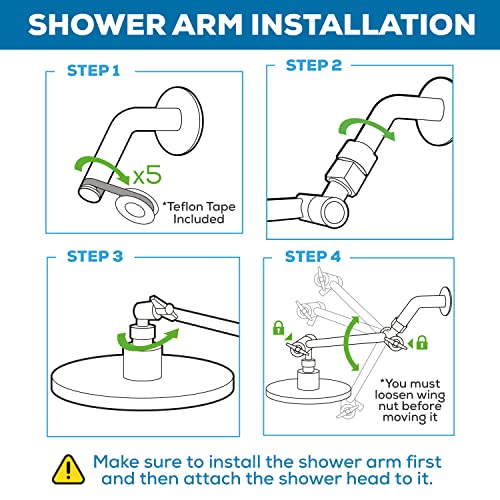 SHOWER ARM INSTALLATION

STEP 1

x5

*Teflon Tape Included

STEP 2

STEP 3

STEP 4

*You must loosen wing nut before moving it

Make sure to install the shower arm first and then attach the shower head to it.