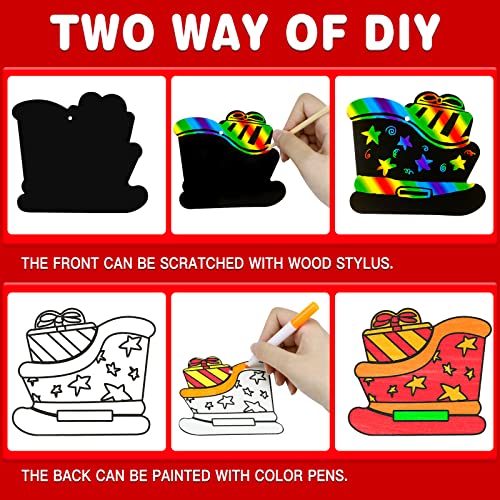 TWO WAY OF DIY

THE FRONT CAN BE SCRATCHED WITH WOOD STYLUS.

THE BACK CAN BE PAINTED WITH COLOR PENS.